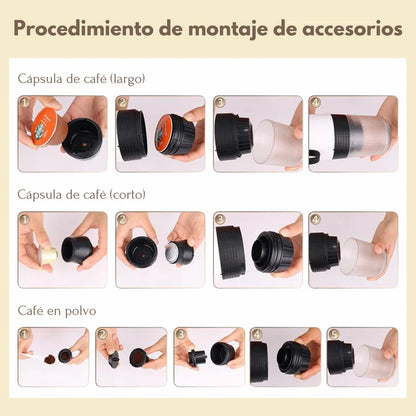 Procedimiento de montaje de accesorios

Cápsula de café (largo)

1 2 3 4

Cápsula de café (corto)

1 2 3 4

Café en polvo

1 2 3 4 5